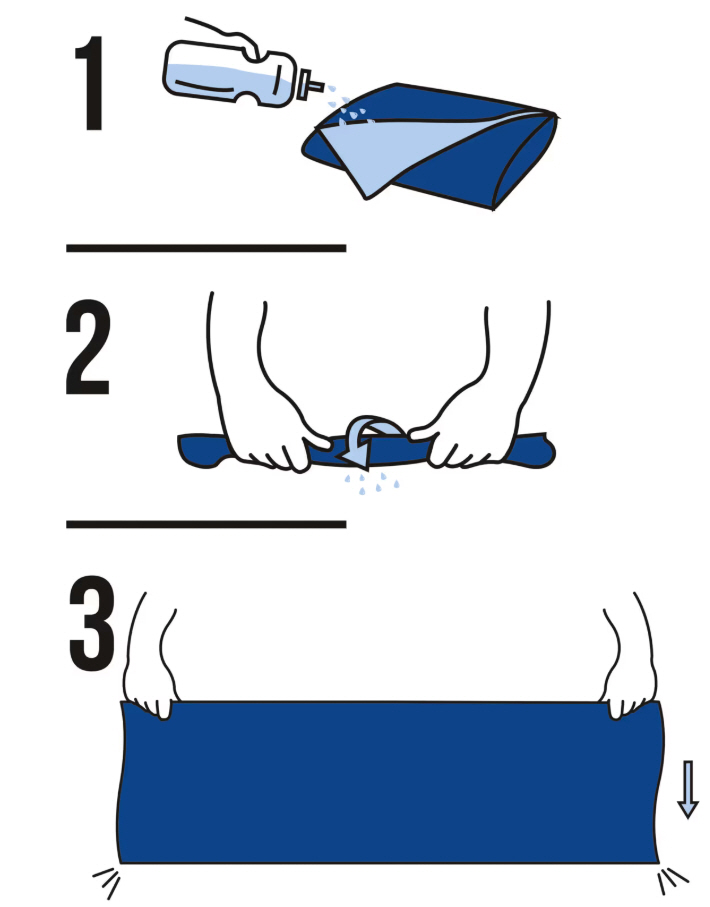 1

2

3